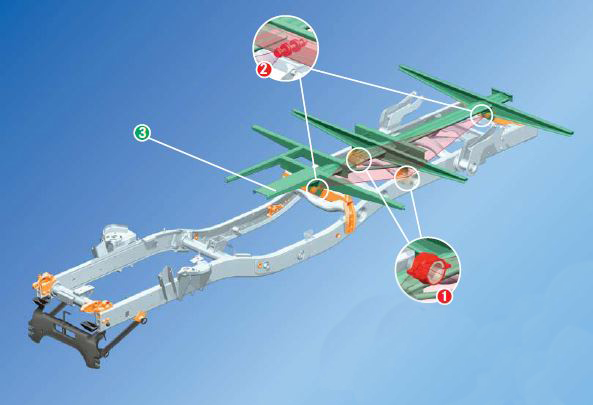 2
3
1